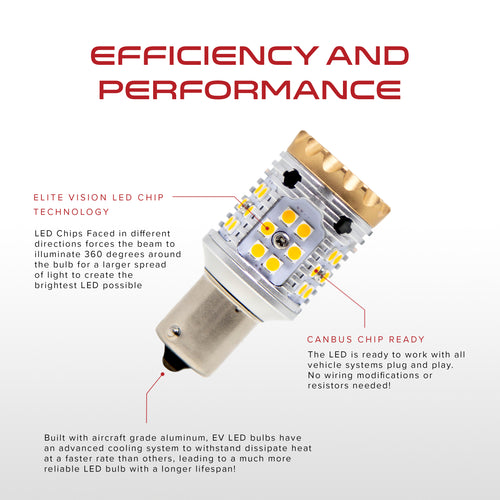 EFFICIENCY AND PERFORMANCE

ELITE VISION LED CHIP TECHNOLOGY

LED Chips Faced in different directions forces the beam to illuminate 360 degrees around the bulb for a larger spread of light to create the brightest LED possible

CANBUS CHIP READY

The LED is ready to work with all vehicle systems plug and play. No wiring modifications or resistors needed!

Built with aircraft grade aluminum, EV LED bulbs have an advanced cooling system to withstand dissipate heat at a faster rate than others, leading to a much more reliable LED bulb with a longer lifespan!