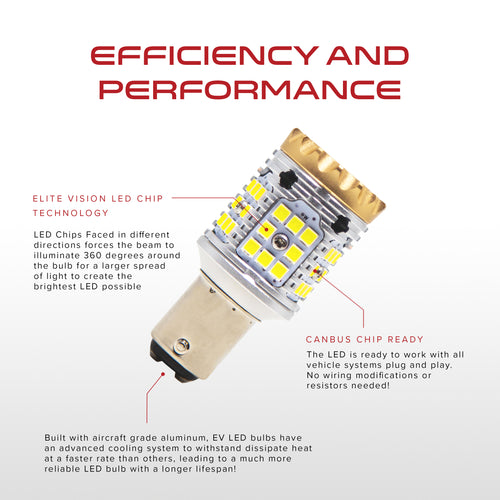 EFFICIENCY AND PERFORMANCE

ELITE VISION LED CHIP TECHNOLOGY

LED Chips Faced in different directions forces the beam to illuminate 360 degrees around the bulb for a larger spread of light to create the brightest LED possible

CANBUS CHIP READY

The LED is ready to work with all vehicle systems plug and play. No wiring modifications or resistors needed!

Built with aircraft grade aluminum, EV LED bulbs have an advanced cooling system to withstand dissipate heat at a faster rate than others, leading to a much more reliable LED bulb with a longer lifespan!