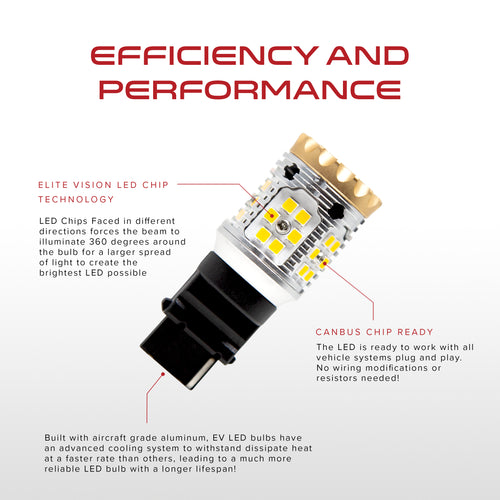 EFFICIENCY AND PERFORMANCE

ELITE VISION LED CHIP TECHNOLOGY

LED Chips Faced in different directions forces the beam to illuminate 360 degrees around the bulb for a larger spread of light to create the brightest LED possible

CANBUS CHIP READY

The LED is ready to work with all vehicle systems plug and play. No wiring modifications or resistors needed!

Built with aircraft grade aluminum, EV LED bulbs have an advanced cooling system to withstand dissipate heat at a faster rate than others, leading to a much more reliable LED bulb with a longer lifespan!